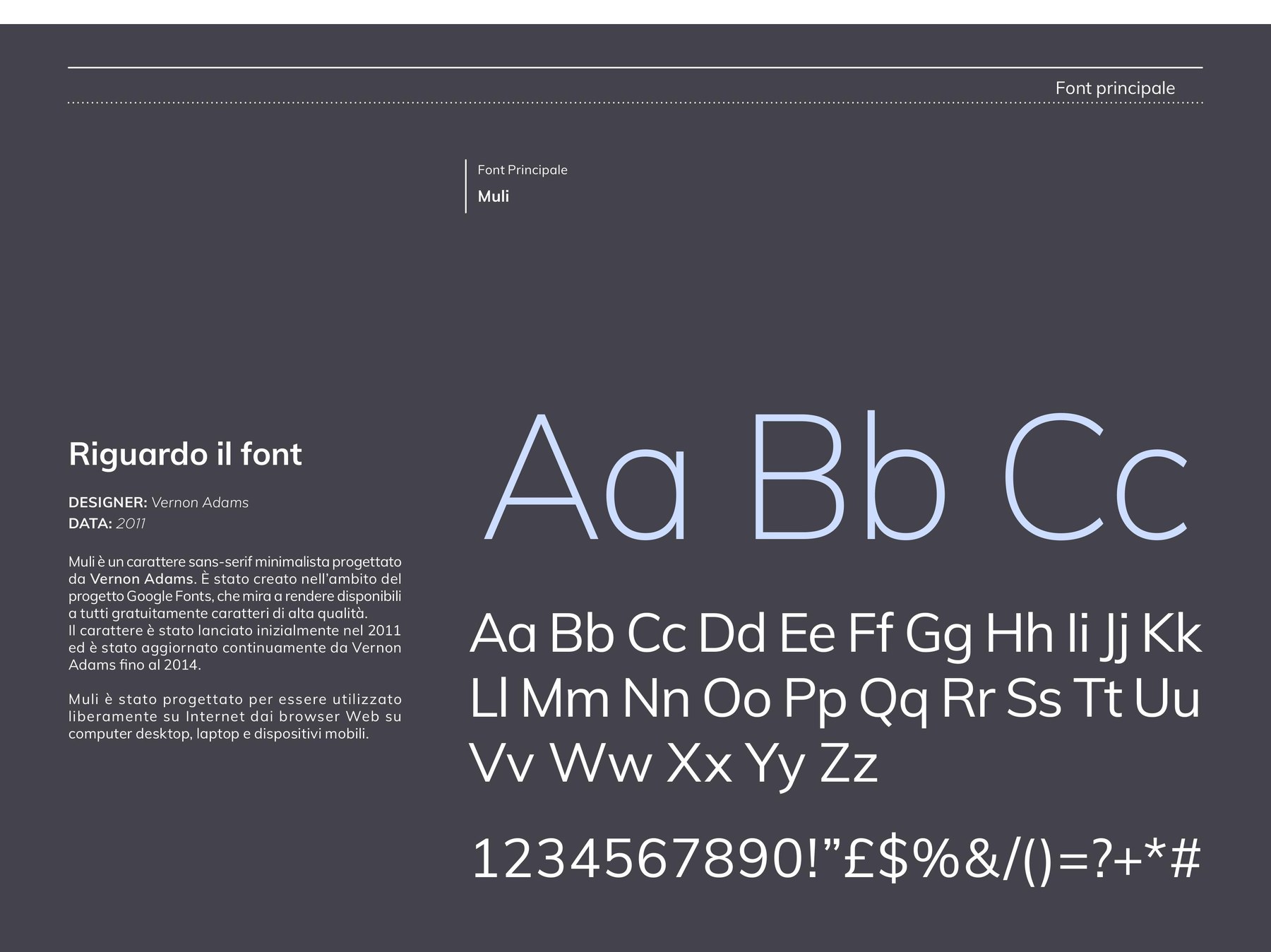 Font principale

Font Principale
Muli

Riguardo il font

DESIGNER: Vernon Adams
DATA: 2011

Muli è un carattere sans-serif minimalista progettato da Vernon Adams. È stato creato nell'ambito del progetto Google Fonts, che mira a rendere disponibili a tutti gratuitamente caratteri di alta qualità. Il carattere è stato lanciato inizialmente nel 2011 ed è stato aggiornato continuamente da Vernon Adams fino al 2014.

Muli è stato progettato per essere utilizzato liberamente su Internet dai browser Web su computer desktop, laptop e dispositivi mobili.

Aa Bb Cc

Aa Bb Cc Dd Ee Ff Gg Hh Ii Jj Kk
Ll Mm Nn Oo Pp Qq Rr Ss Tt Uu
Vv Ww Xx Yy Zz

1234567890!"£$%&/()=?+*#